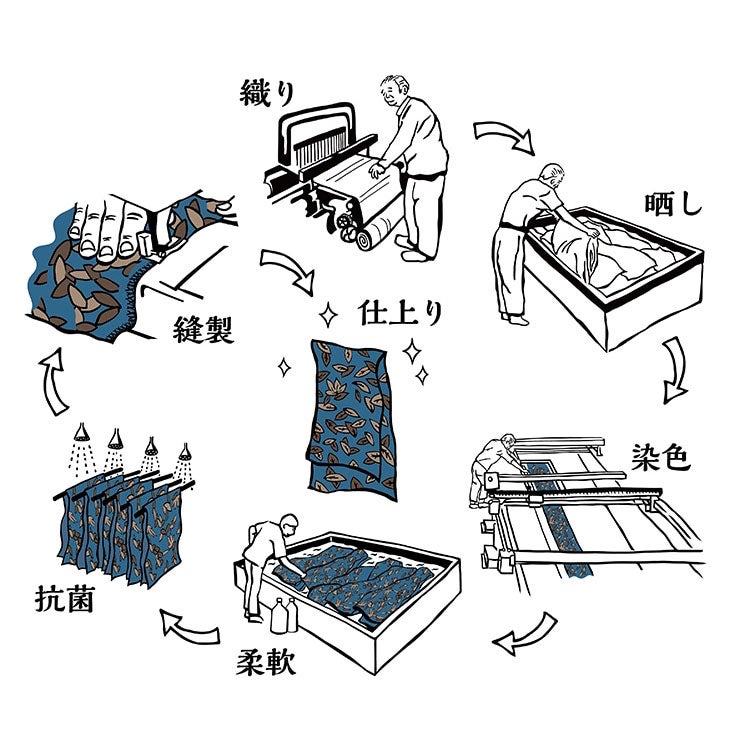 織り

晒し

染色

柔軟

抗菌

縫製

仕上り