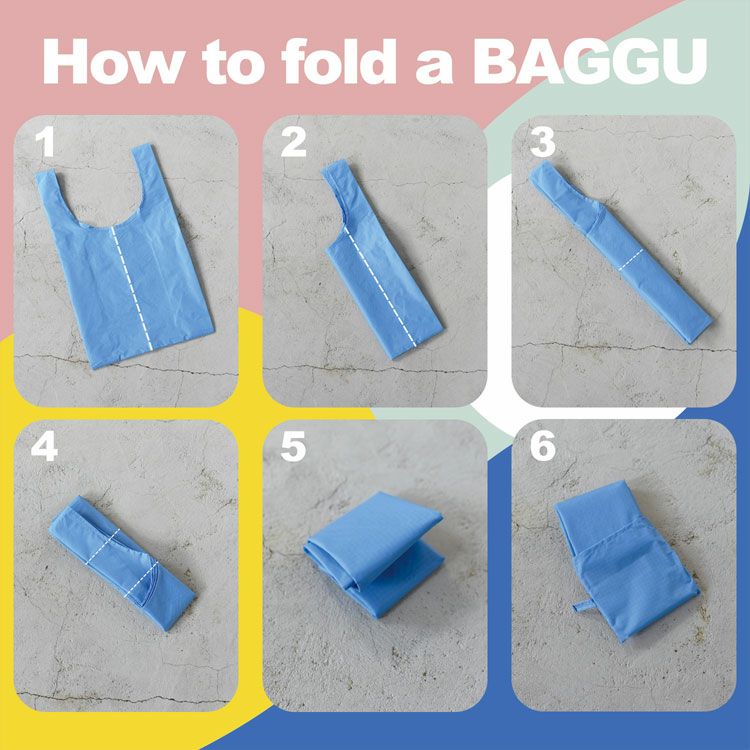 How to fold a BAGGU

1

2

3

4

5

6